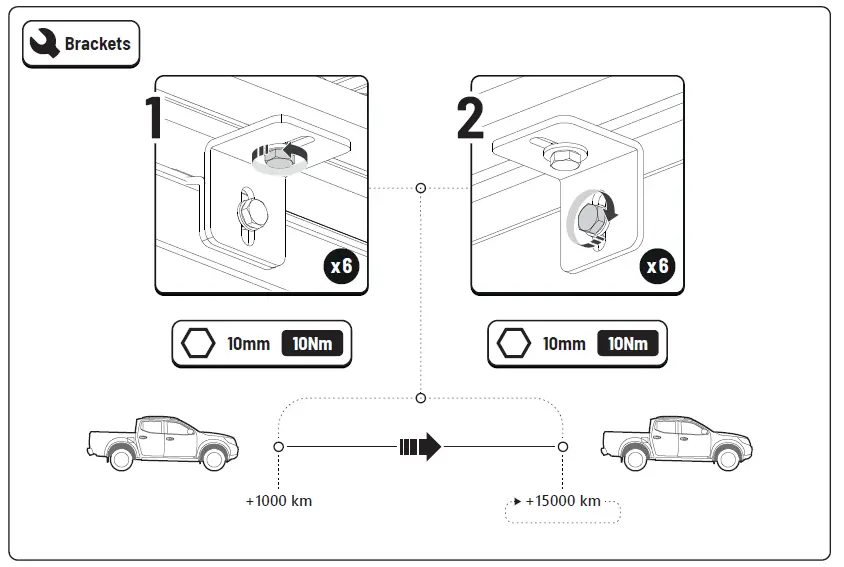 Brackets

1

x6

10mm 10Nm

2

x6

10mm 10Nm

+1000 km

+15000 km