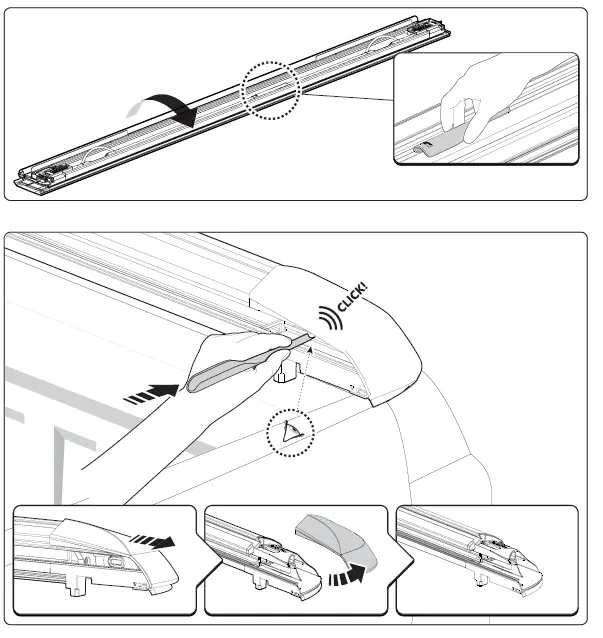 CLICK!