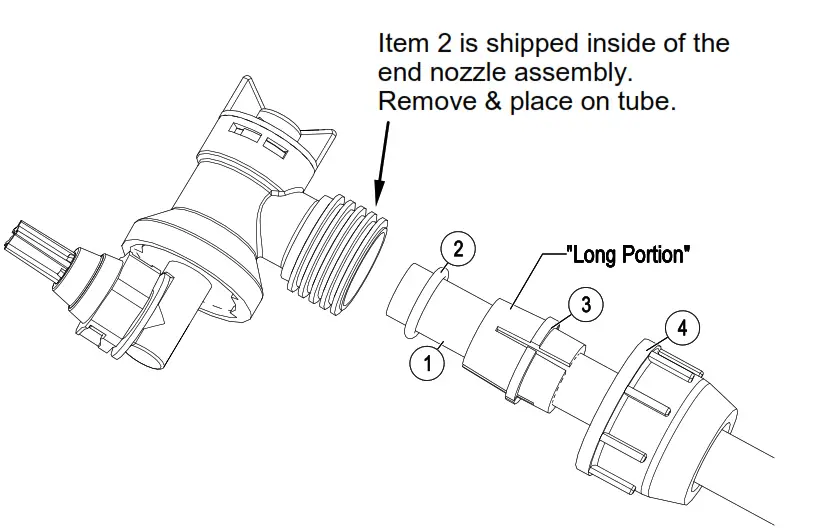 Item 2 is shipped inside of the end nozzle assembly. Remove & place on tube.

2

"Long Portion"

3

4

1