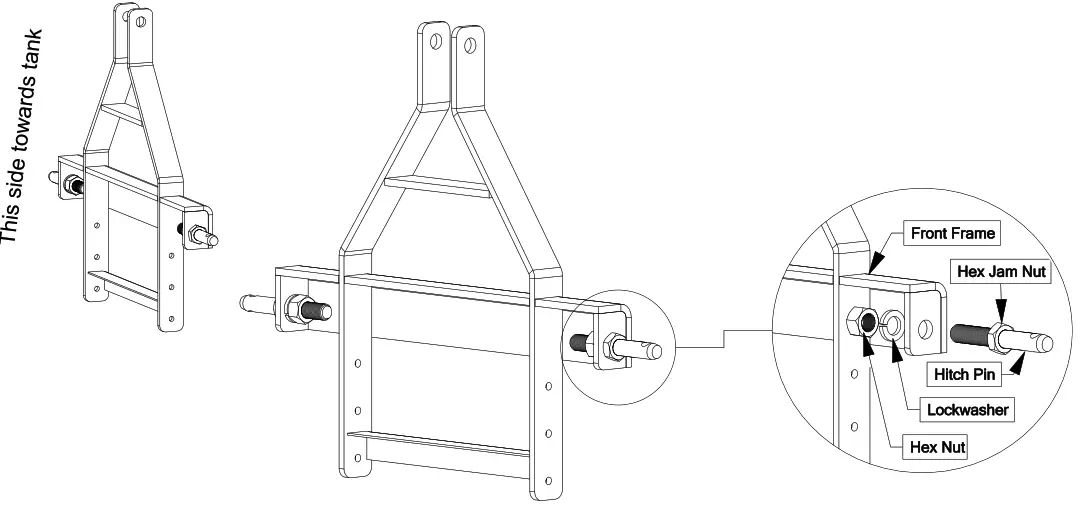 This side towards tank

Front Frame

Hex Jam Nut

Hitch Pin

Lockwasher

Hex Nut