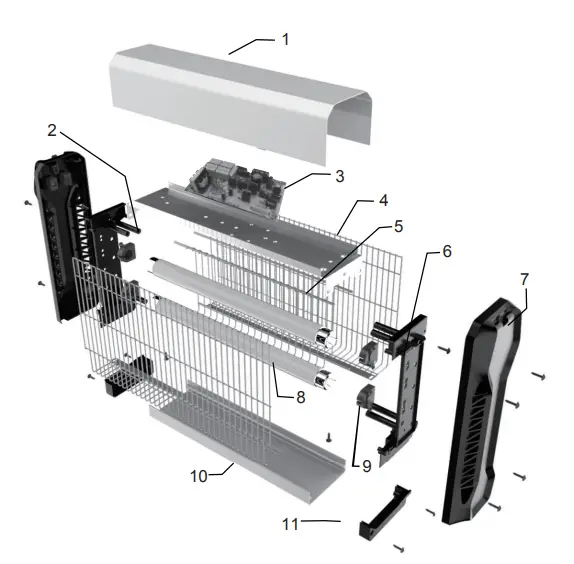 1
2
3
4
5
6
7
8
9
10
11