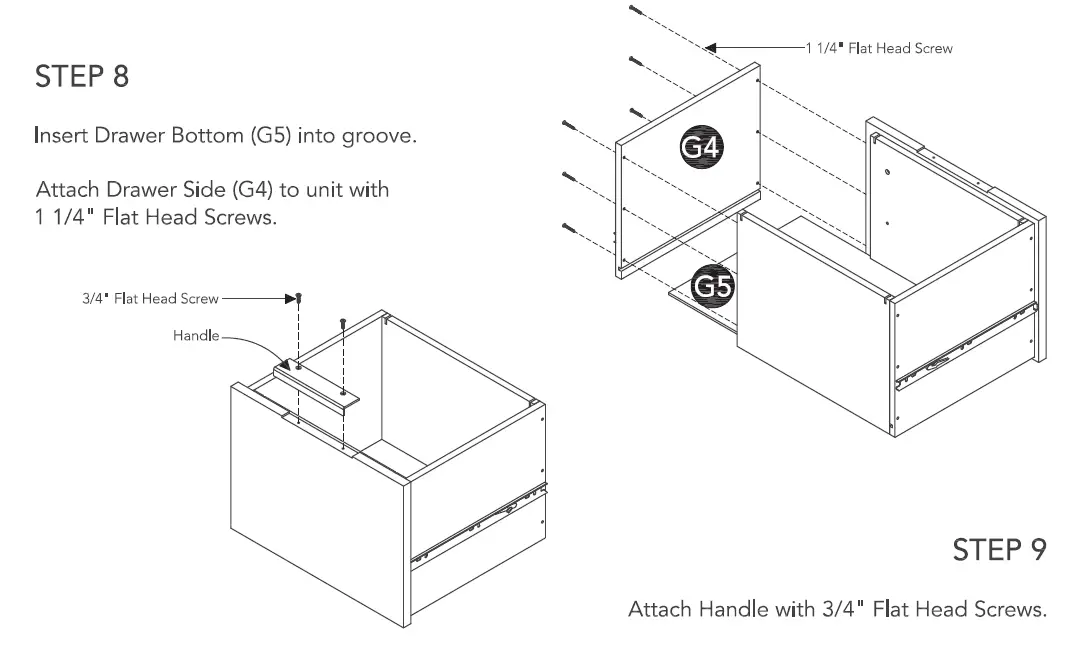 STEP 8

Insert Drawer Bottom (G5) into groove.

Attach Drawer Side (G4) to unit with 1 1/4" Flat Head Screws.

1 1/4" Flat Head Screw

G4

G5

3/4" Flat Head Screw

Handle

STEP 9

Attach Handle with 3/4" Flat Head Screws.