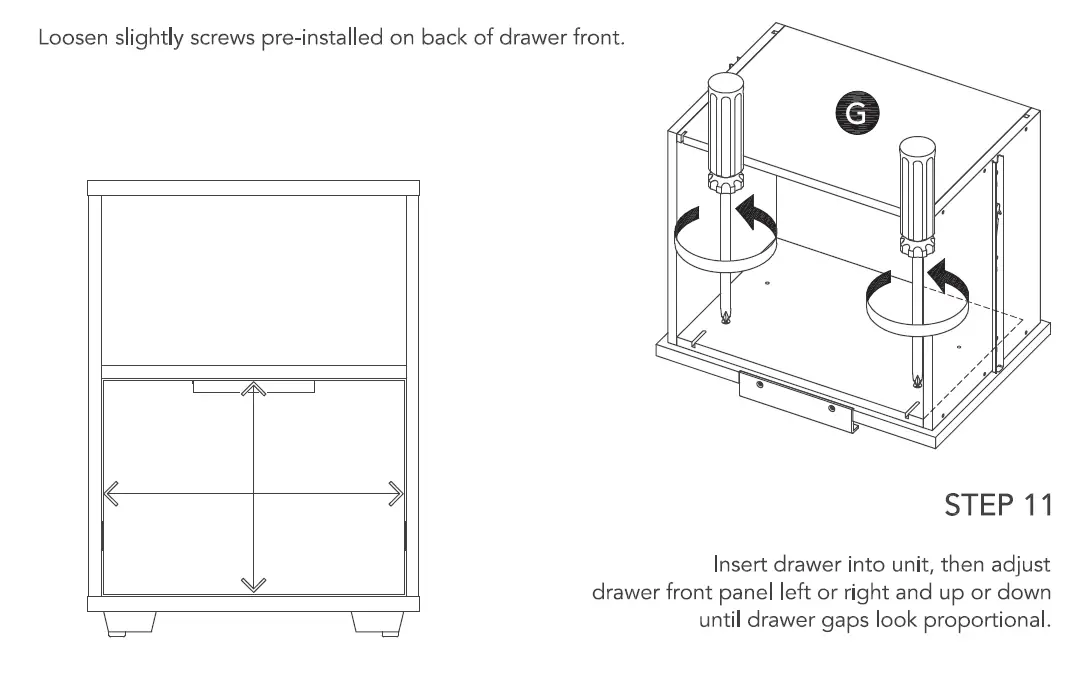 Loosen slightly screws pre-installed on back of drawer front.

G

STEP 11

Insert drawer into unit, then adjust drawer front panel left or right and up or down until drawer gaps look proportional.