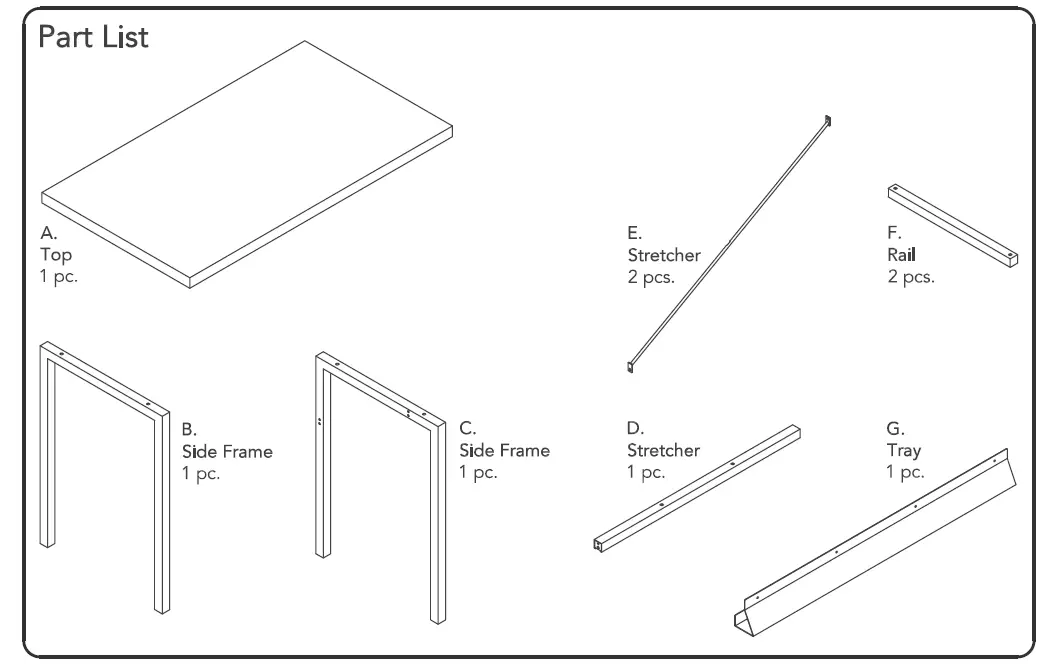 Part List

A.
Top
1 pc.

E.
Stretcher
2 pcs.

F.
Rail
2 pcs.

B.
Side Frame
1 pc.

C.
Side Frame
1 pc.

D.
Stretcher
1 pc.

G.
Tray
1 pc.