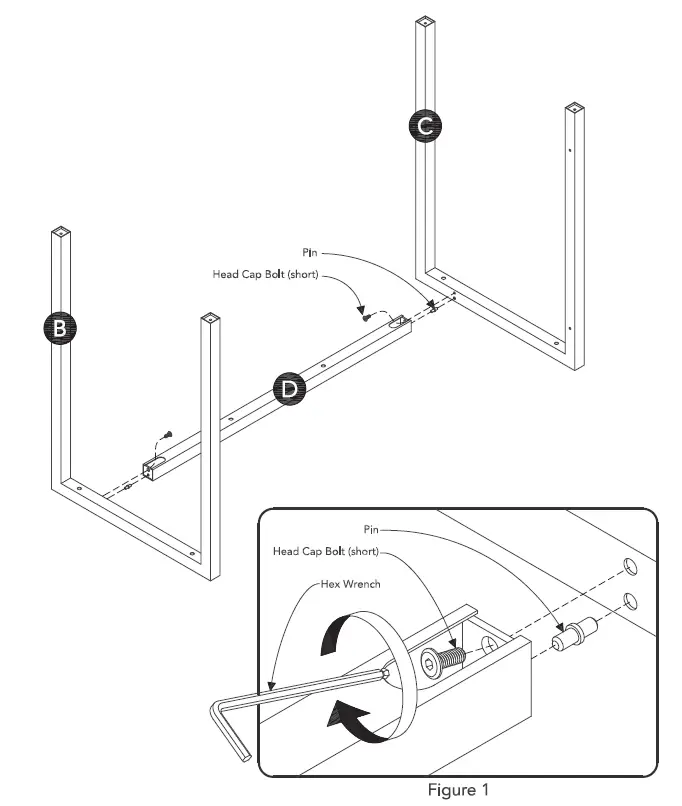 C

Pin

Head Cap Bolt (short)

B

D

Pin

Head Cap Bolt (short)

Hex Wrench

Figure 1