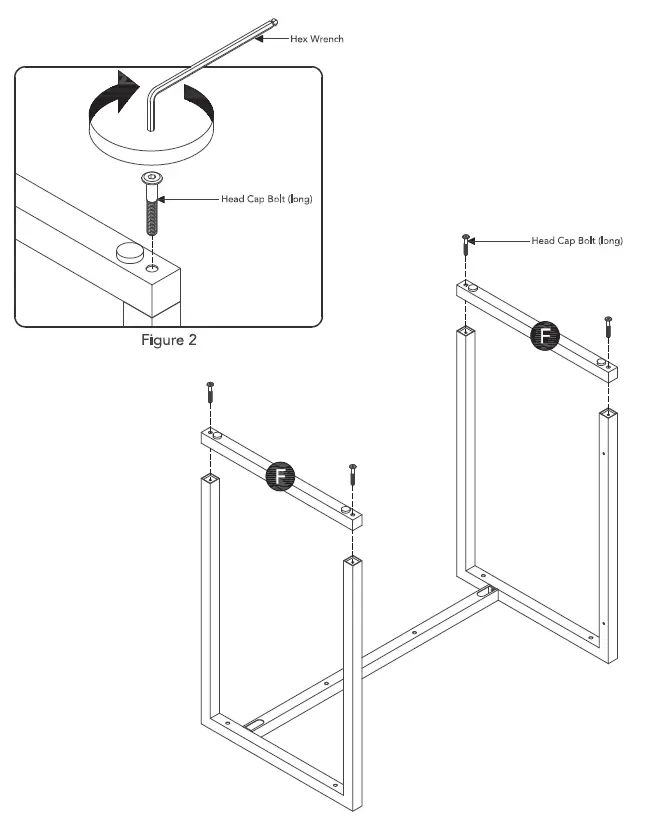 Hex Wrench

Head Cap Bolt (long)

Figure 2

Head Cap Bolt (long)

F

F