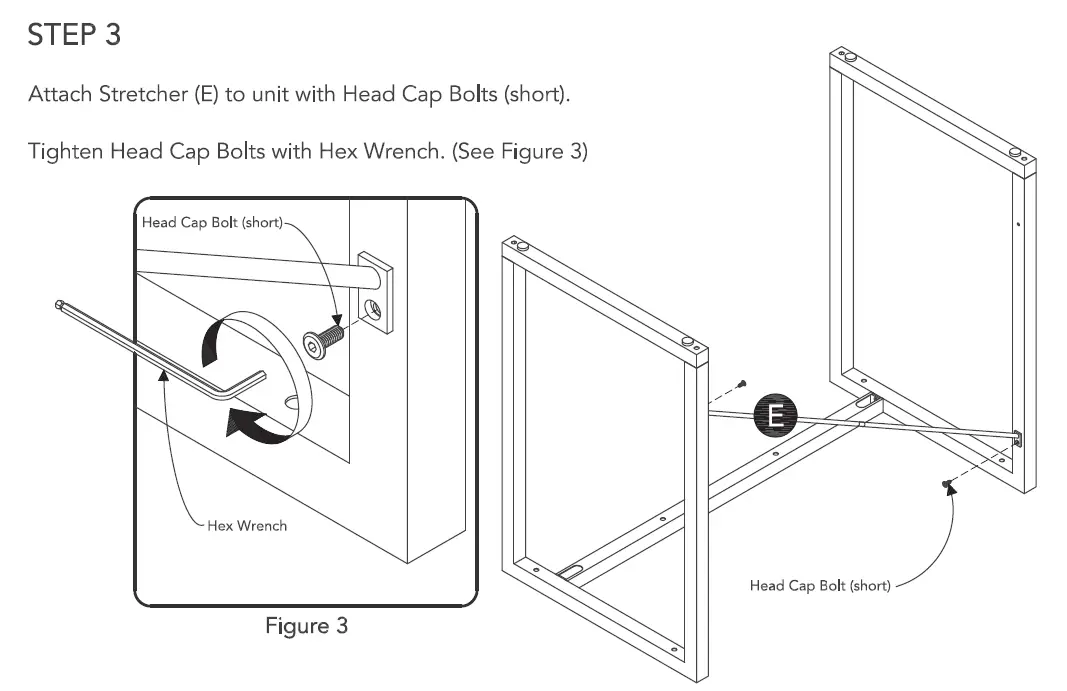 STEP 3

Attach Stretcher (E) to unit with Head Cap Bolts (short).

Tighten Head Cap Bolts with Hex Wrench. (See Figure 3)

Head Cap Bolt (short)

Hex Wrench

Figure 3

E

Head Cap Bolt (short)