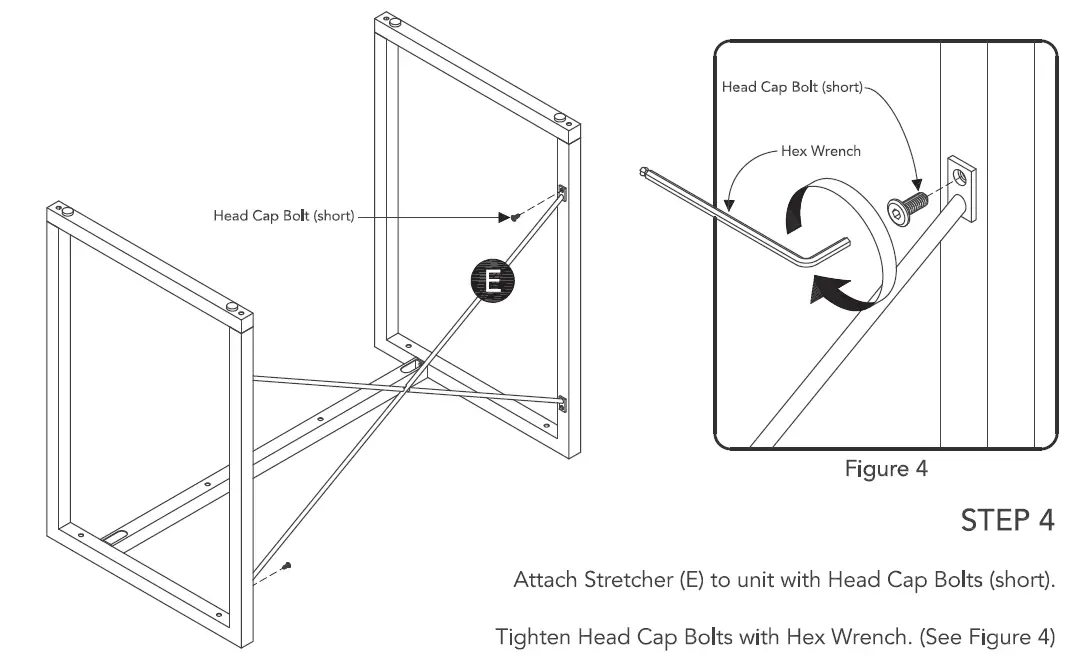 Head Cap Bolt (short)

E

Head Cap Bolt (short)

Hex Wrench

Figure 4

STEP 4

Attach Stretcher (E) to unit with Head Cap Bolts (short).

Tighten Head Cap Bolts with Hex Wrench. (See Figure 4)