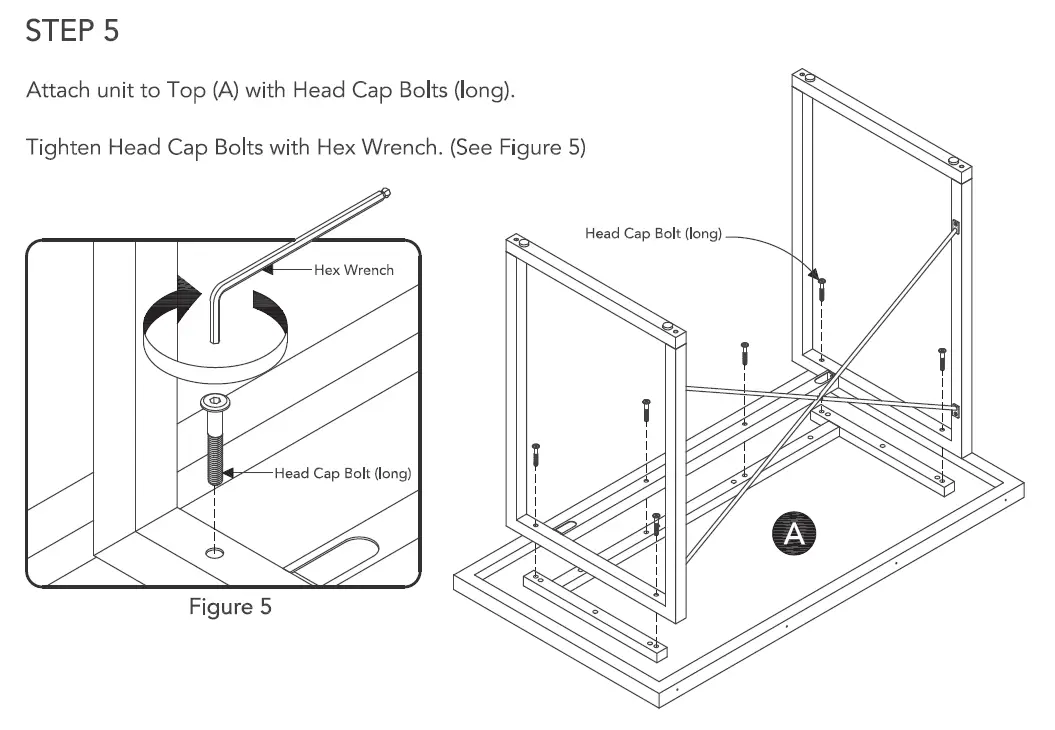 STEP 5

Attach unit to Top (A) with Head Cap Bolts (long).

Tighten Head Cap Bolts with Hex Wrench. (See Figure 5)

Hex Wrench

Head Cap Bolt (long)

Figure 5

Head Cap Bolt (long)

A