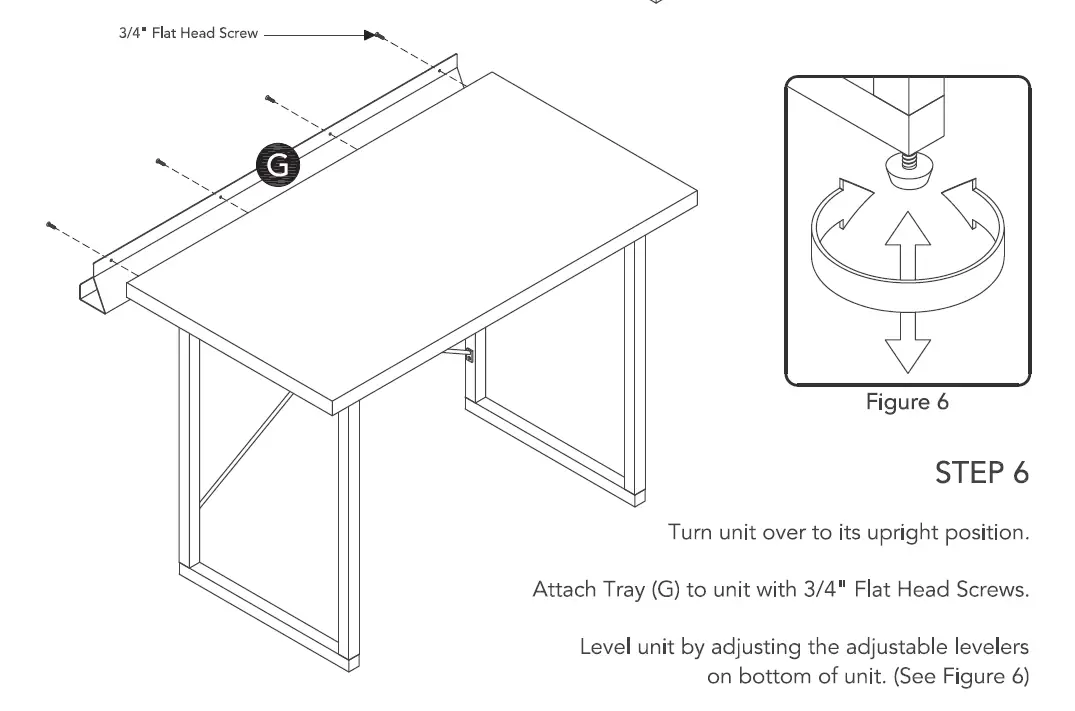 3/4" Flat Head Screw

G

Figure 6

STEP 6

Turn unit over to its upright position.

Attach Tray (G) to unit with 3/4" Flat Head Screws.

Level unit by adjusting the adjustable levelers on bottom of unit. (See Figure 6)