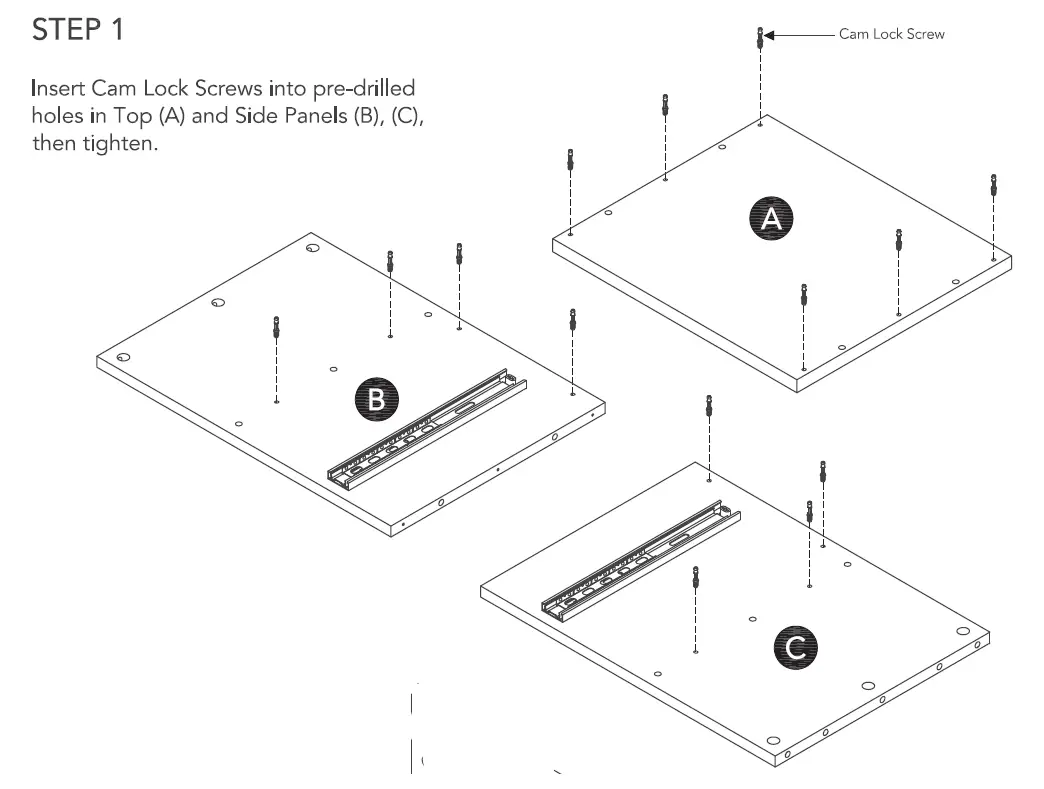 STEP 1

Insert Cam Lock Screws into pre-drilled holes in Top (A) and Side Panels (B), (C), then tighten.

Cam Lock Screw

A

B

C