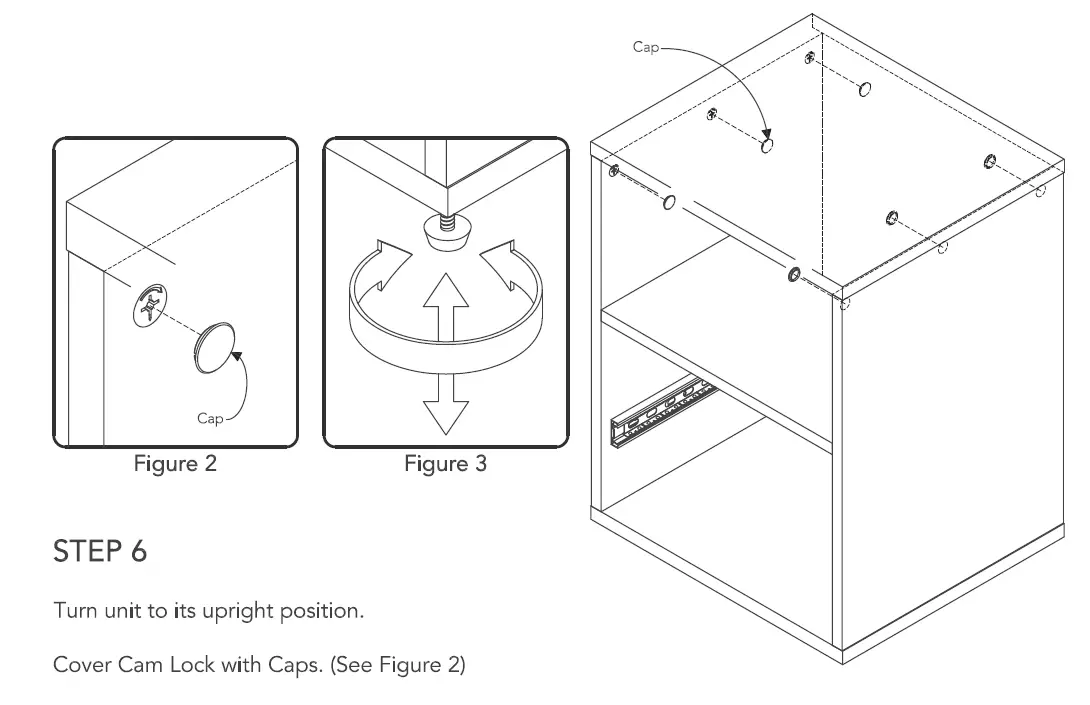 Cap

Cap

Figure 2

Figure 3

STEP 6

Turn unit to its upright position.

Cover Cam Lock with Caps. (See Figure 2)