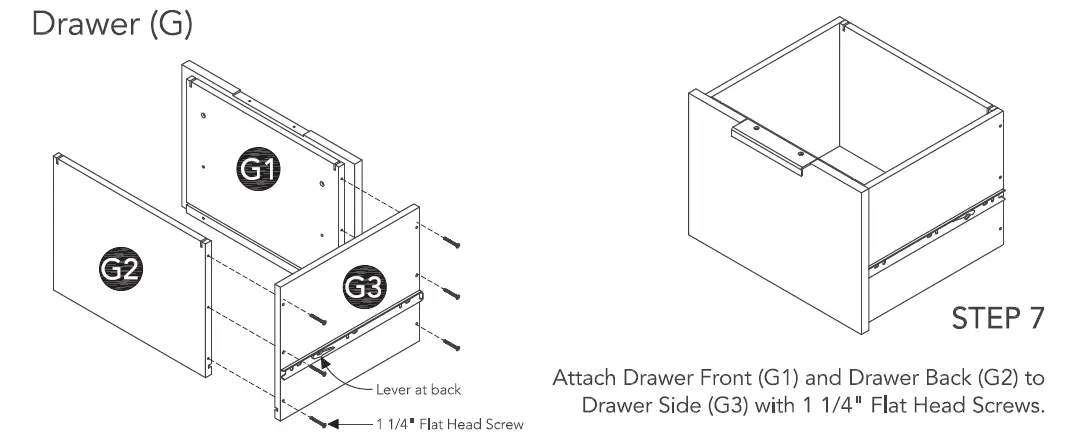 Drawer (G)

G1

G2

G3

Lever at back

1 1/4" Flat Head Screw

STEP 7

Attach Drawer Front (G1) and Drawer Back (G2) to Drawer Side (G3) with 1 1/4" Flat Head Screws.