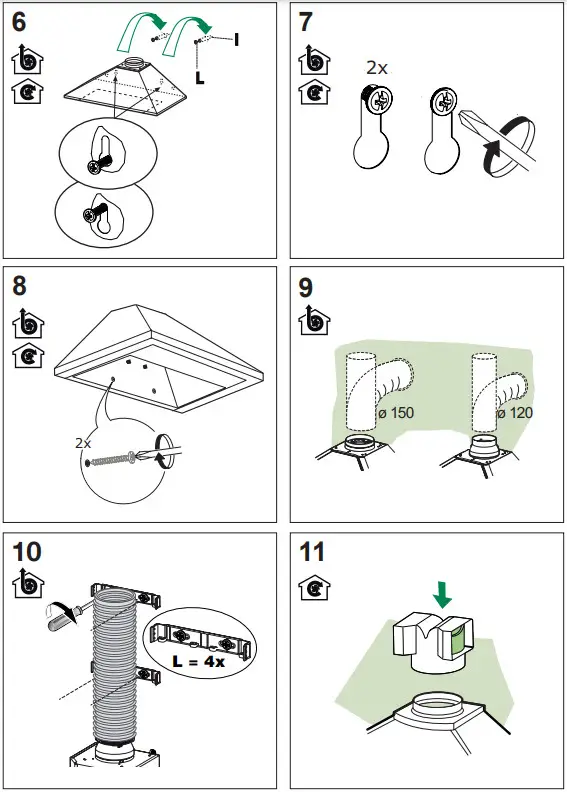 6

I

L

7

2x

8

2x

9

ø 150

ø 120

10

L = 4x

11