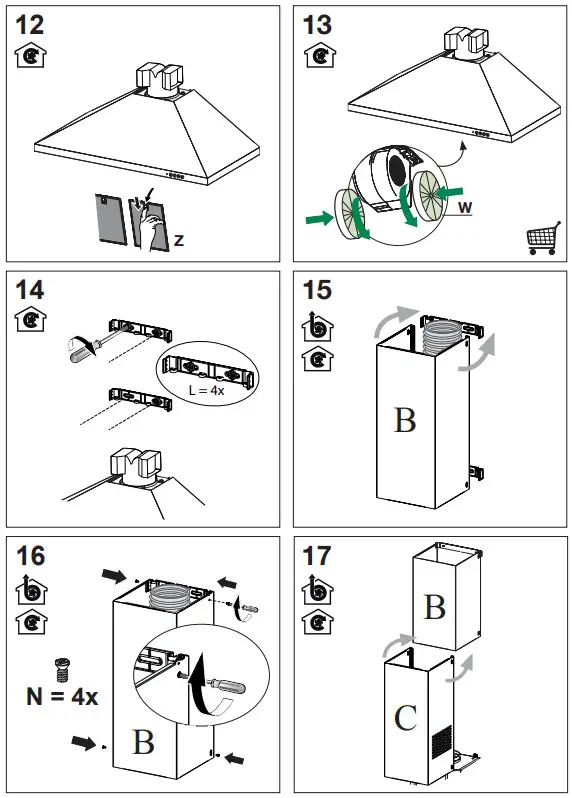 12

Z

13

W

14

L = 4x

15

B

16

N = 4x

B

17

B

C