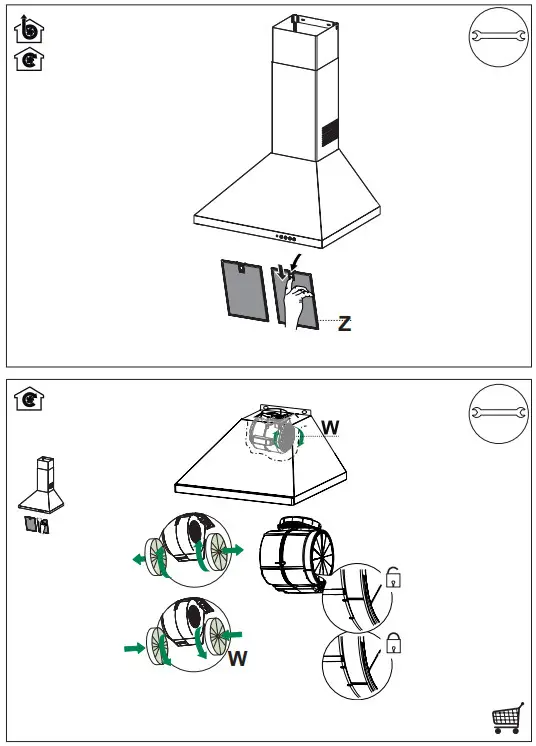 Z

W

W