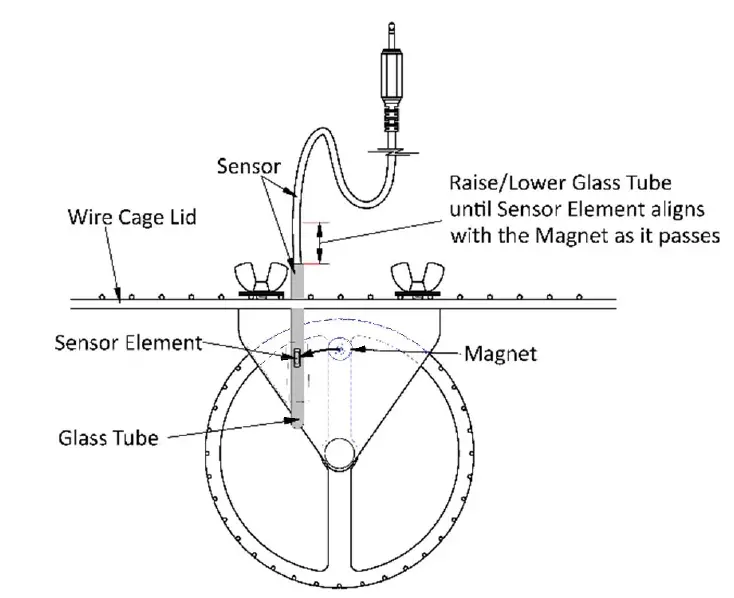 Sensor

Raise/Lower Glass Tube until Sensor Element aligns with the Magnet as it passes

Wire Cage Lid

Sensor Element

Magnet

Glass Tube