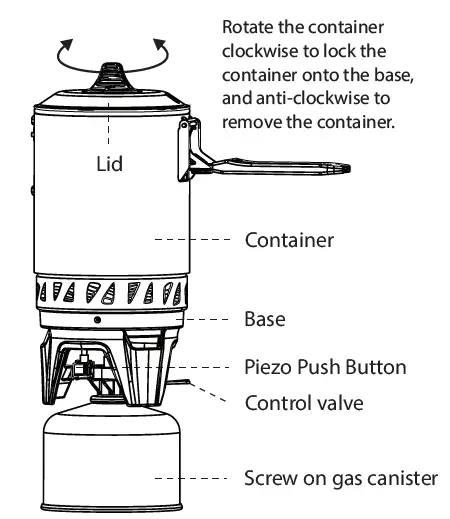 Rotate the container clockwise to lock the container onto the base, and anti-clockwise to remove the container.

Lid

Container

Base

Piezo Push Button

Control valve

Screw on gas canister