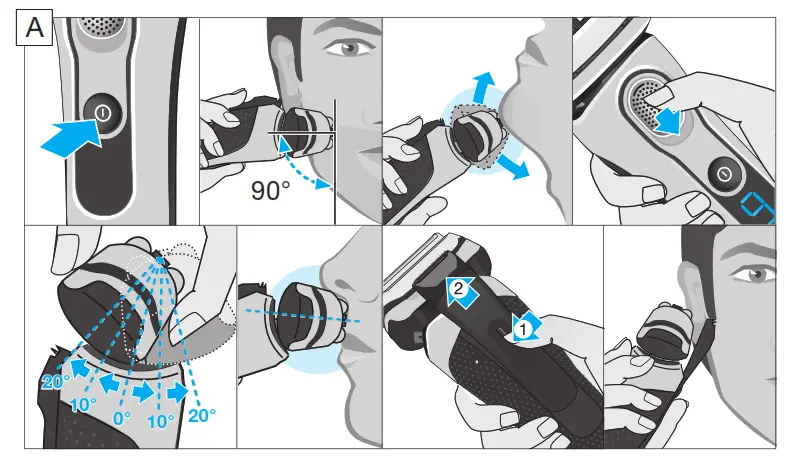 A

90°

20°
10°
0°
10°
20°

2
1