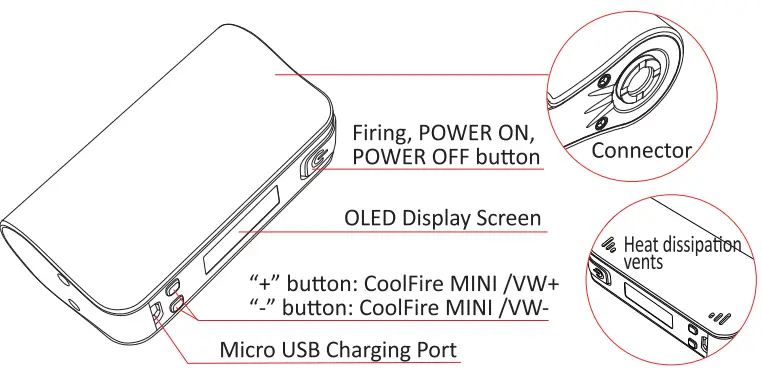 Firing, POWER ON, POWER OFF button

Connector

OLED Display Screen

Heat dissipation vents

“+” button: CoolFire MINI /VW+
“-” button: CoolFire MINI /VW-

Micro USB Charging Port