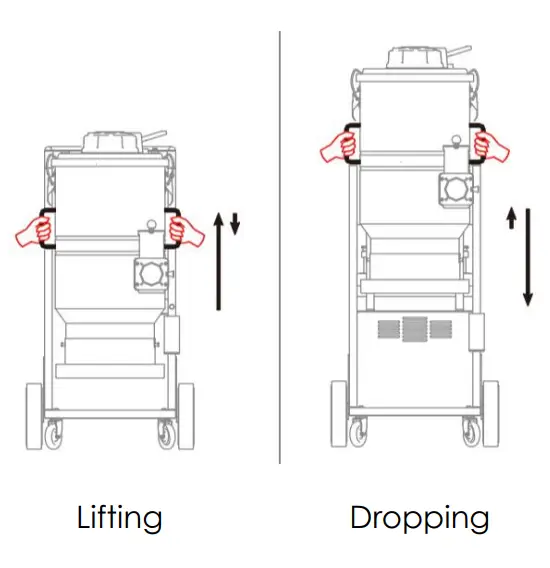 Lifting

Dropping