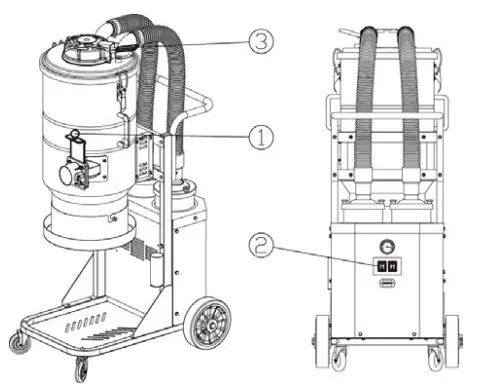 ③
①
②