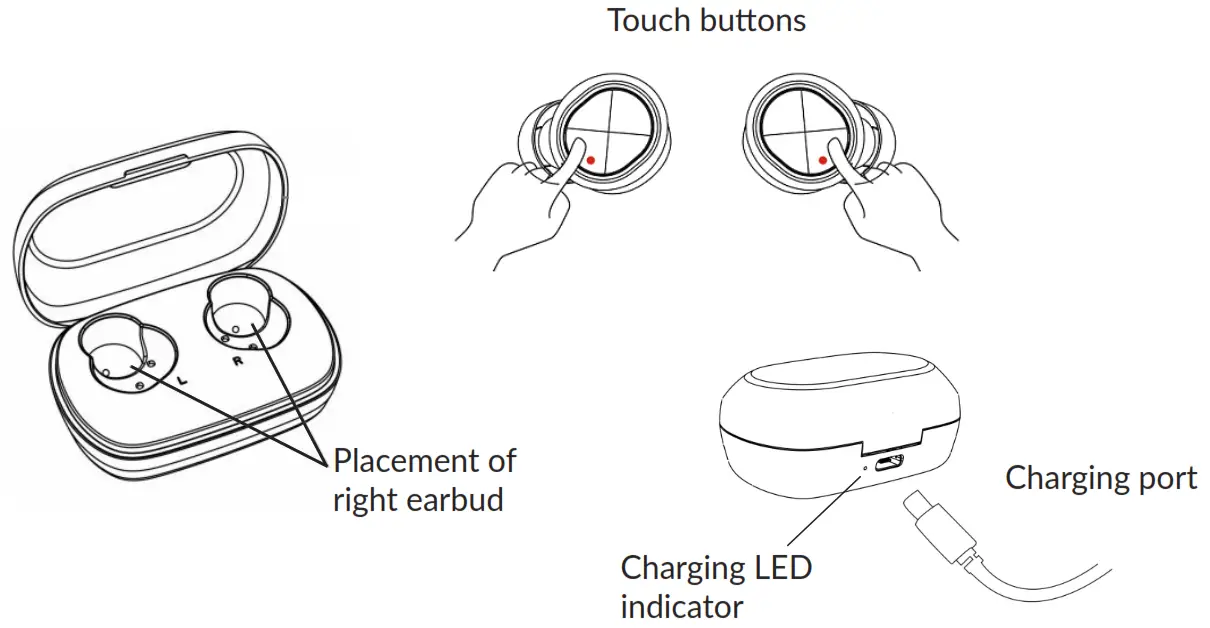 Touch buttons

L R

Placement of right earbud

Charging port

Charging LED indicator