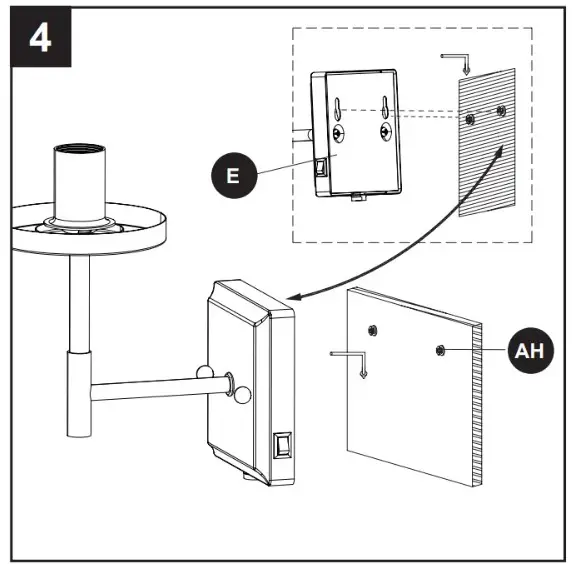 4

E

AH