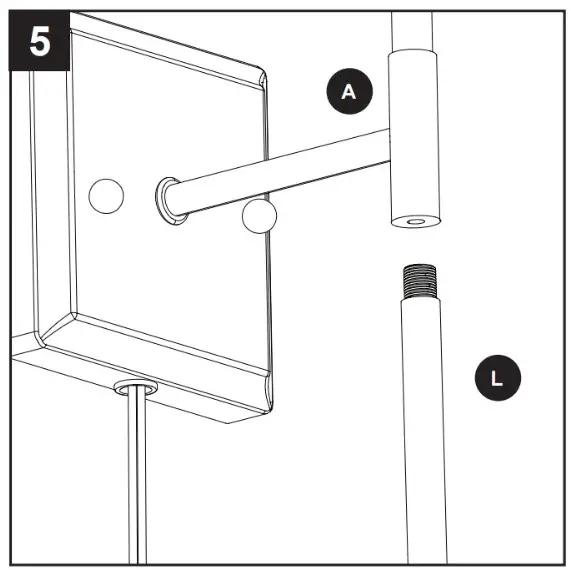 5

A

L