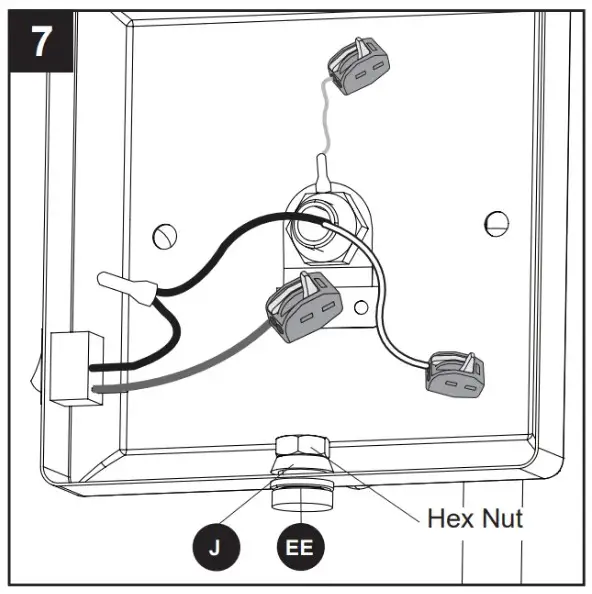 7

Hex Nut

J

EE