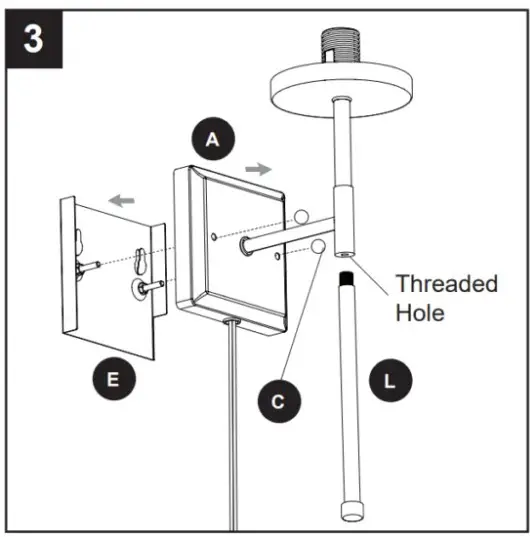 3

A

Threaded Hole

E

C

L