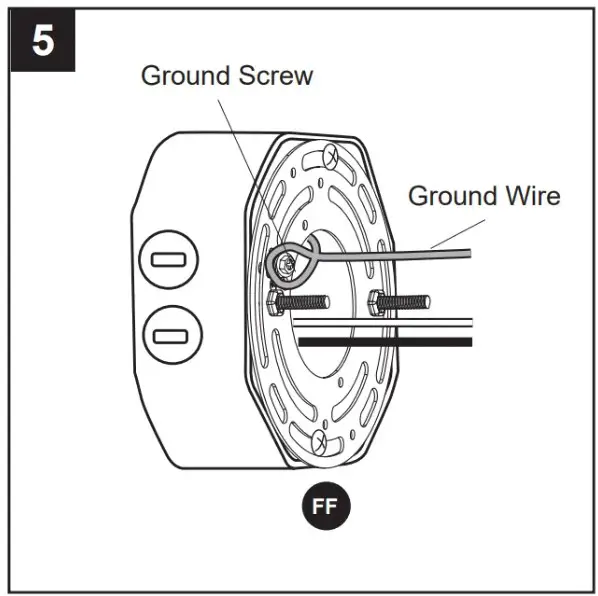 5

Ground Screw

Ground Wire

FF