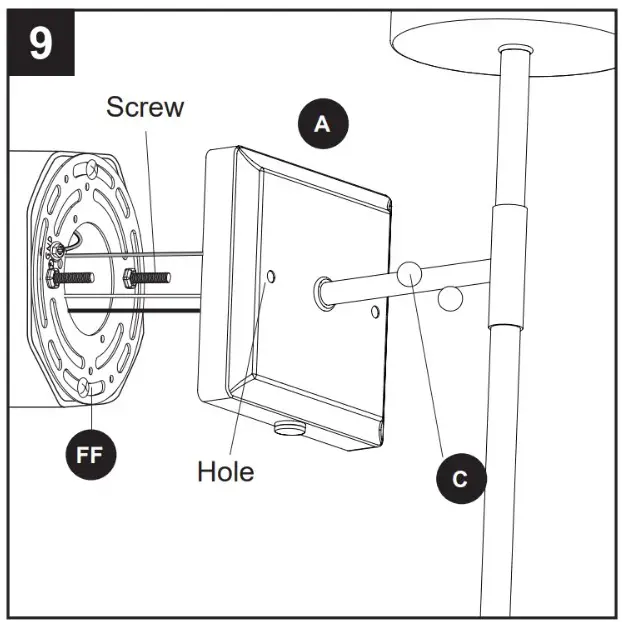 9

Screw

A

FF

Hole

C