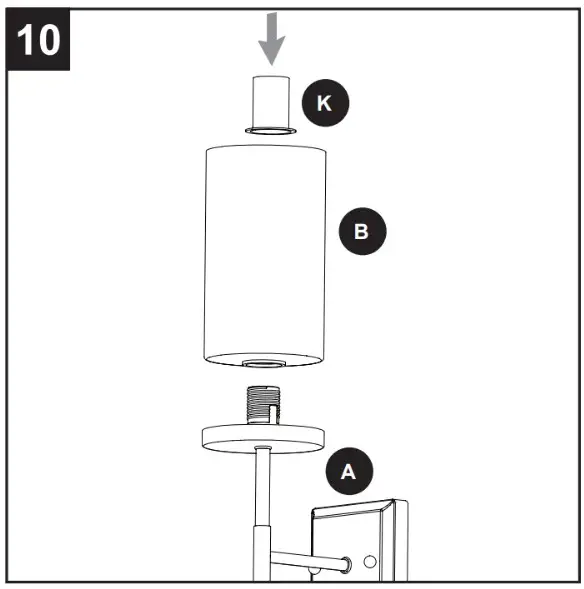 10

K

B

A