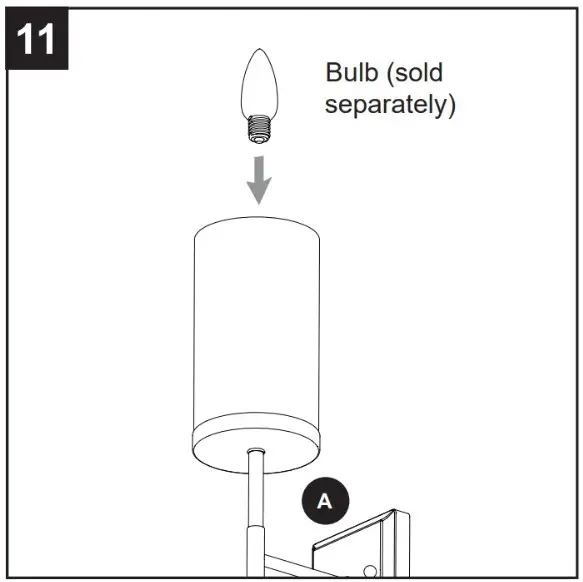 11

Bulb (sold separately)

A