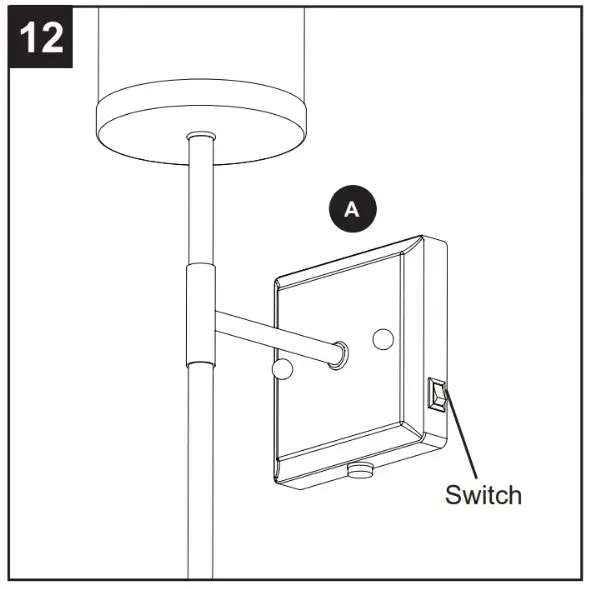 12

A

Switch