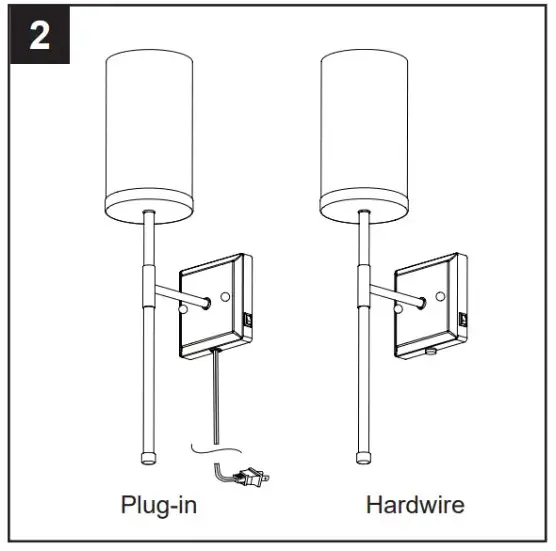 2

Plug-in

Hardwire