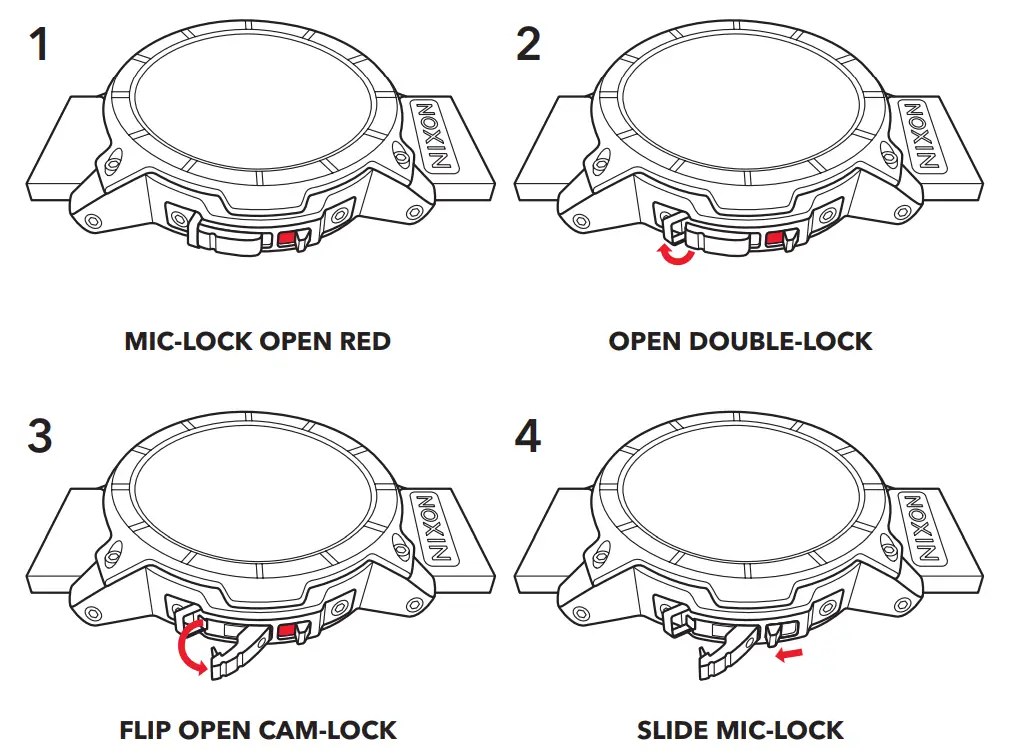 1

NIXON

MIC-LOCK OPEN RED

2

NIXON

OPEN DOUBLE-LOCK

3

NIXON

FLIP OPEN CAM-LOCK

4

NIXON

SLIDE MIC-LOCK