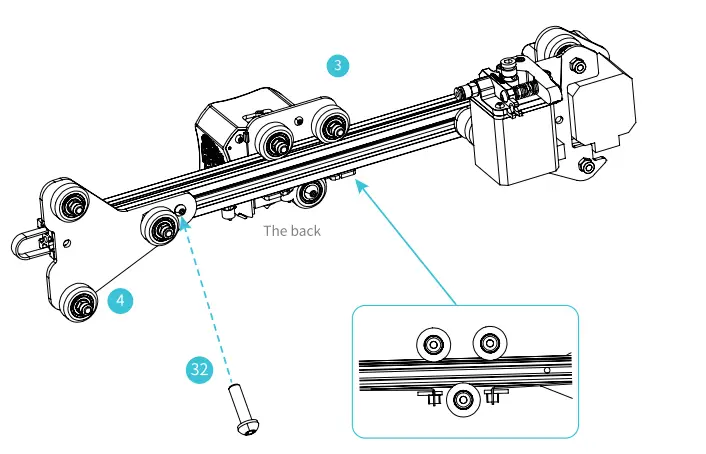 3

The back

4

32