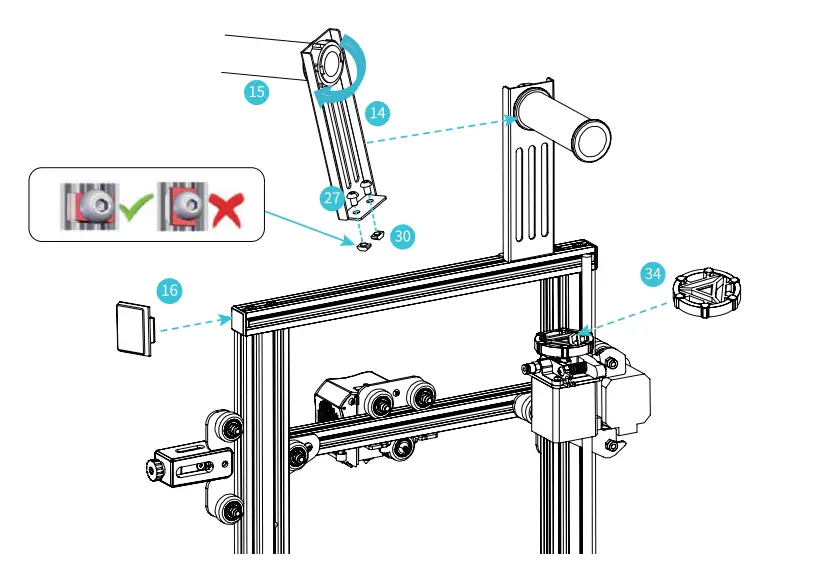 15
14
27
30
16
34