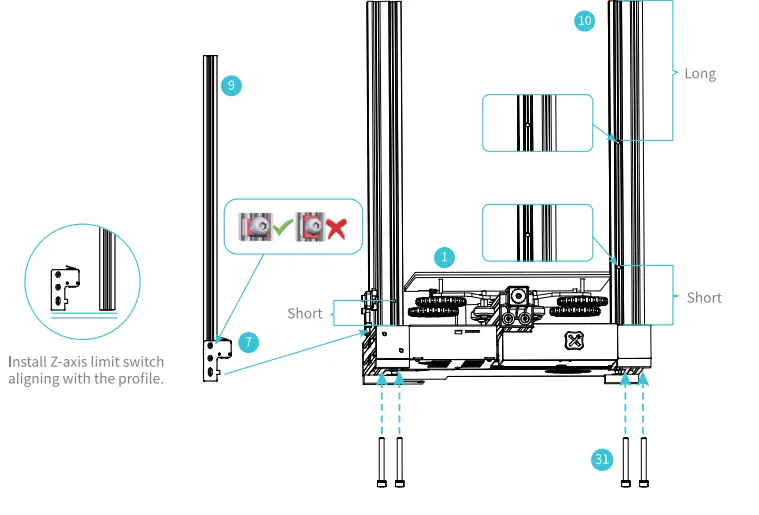 10

Long

9

1

Short

Short

7

Install Z-axis limit switch aligning with the profile.

31