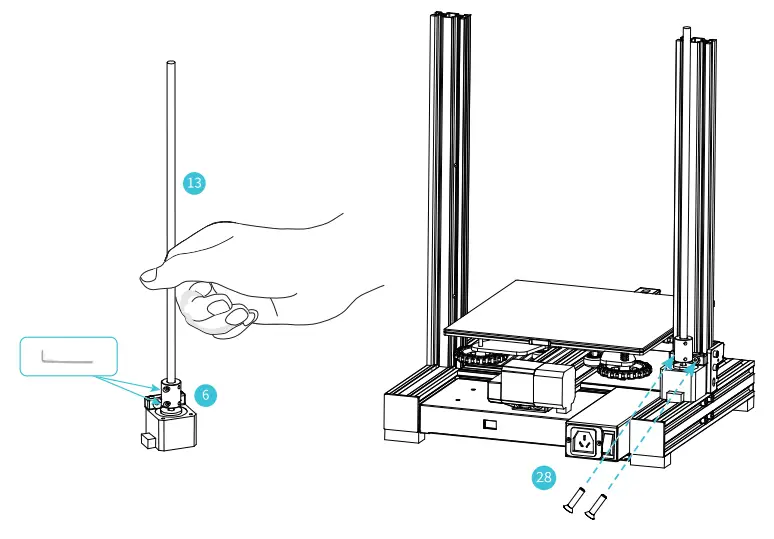 13

6

28