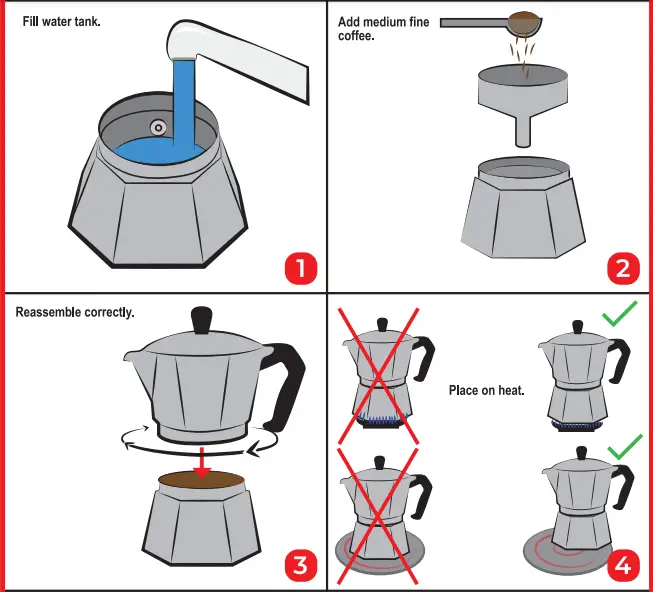 Fill water tank.

1

Add medium fine coffee.

2

Reassemble correctly.

3

Place on heat.

4