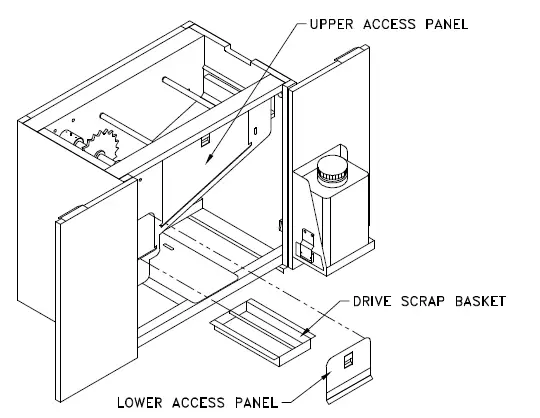 UPPER ACCESS PANEL

DRIVE SCRAP BASKET

LOWER ACCESS PANEL