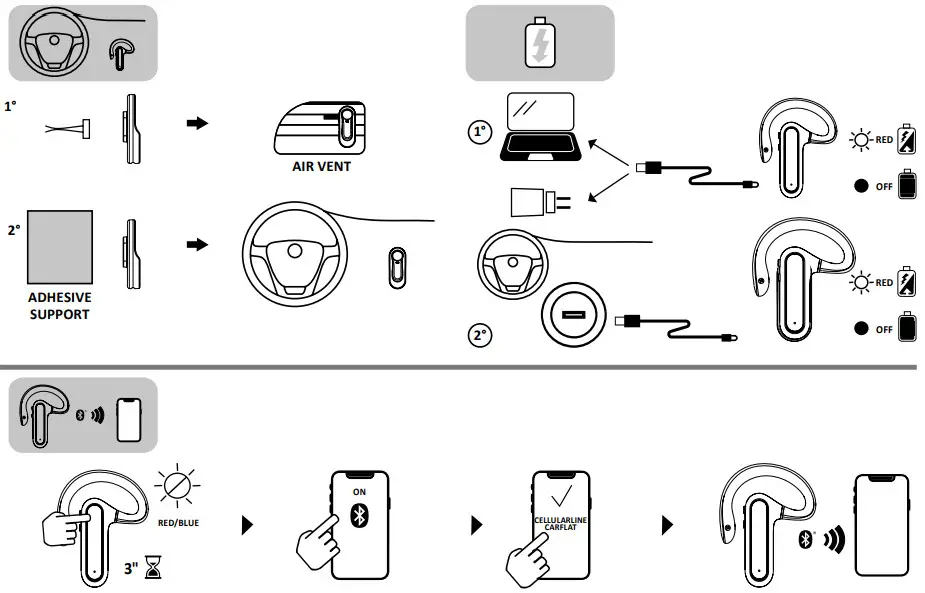 1°

AIR VENT

2°

ADHESIVE SUPPORT

1°

RED

OFF

2°

RED

OFF

RED/BLUE

3"

ON

CELLULARLINE CARFLAT