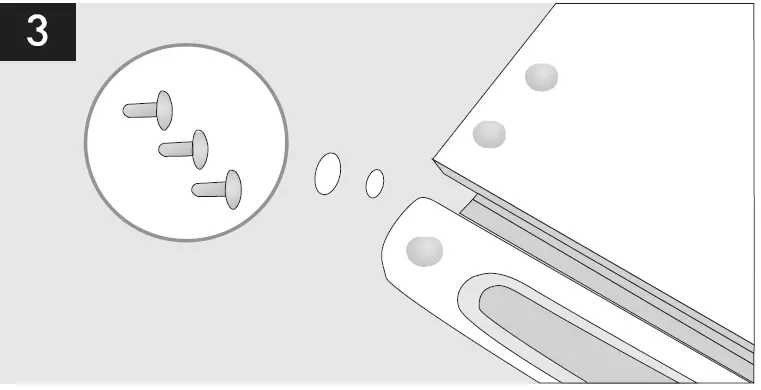 3