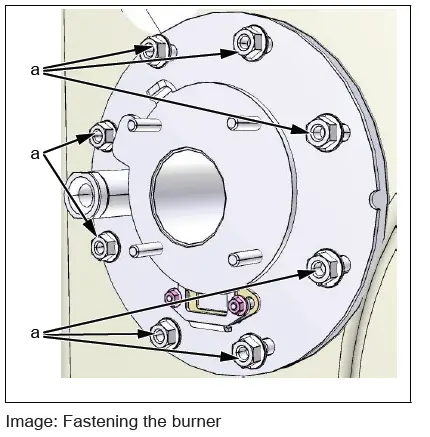 a
a
a

Image: Fastening the burner