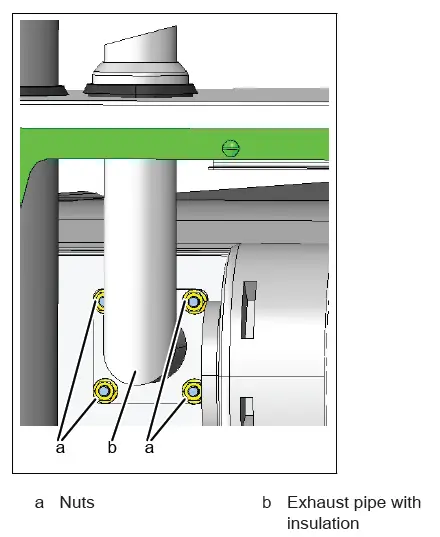 a b a

a Nuts

b Exhaust pipe with insulation