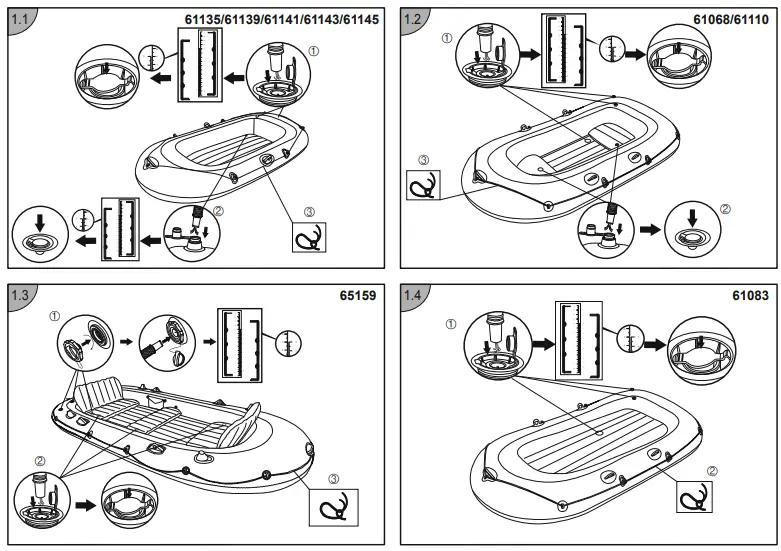 1.1
61135/61139/61141/61143/61145
①
②
③

1.2
61068/61110
①
②
③

1.3
65159
①
②
③

1.4
61083
①
②