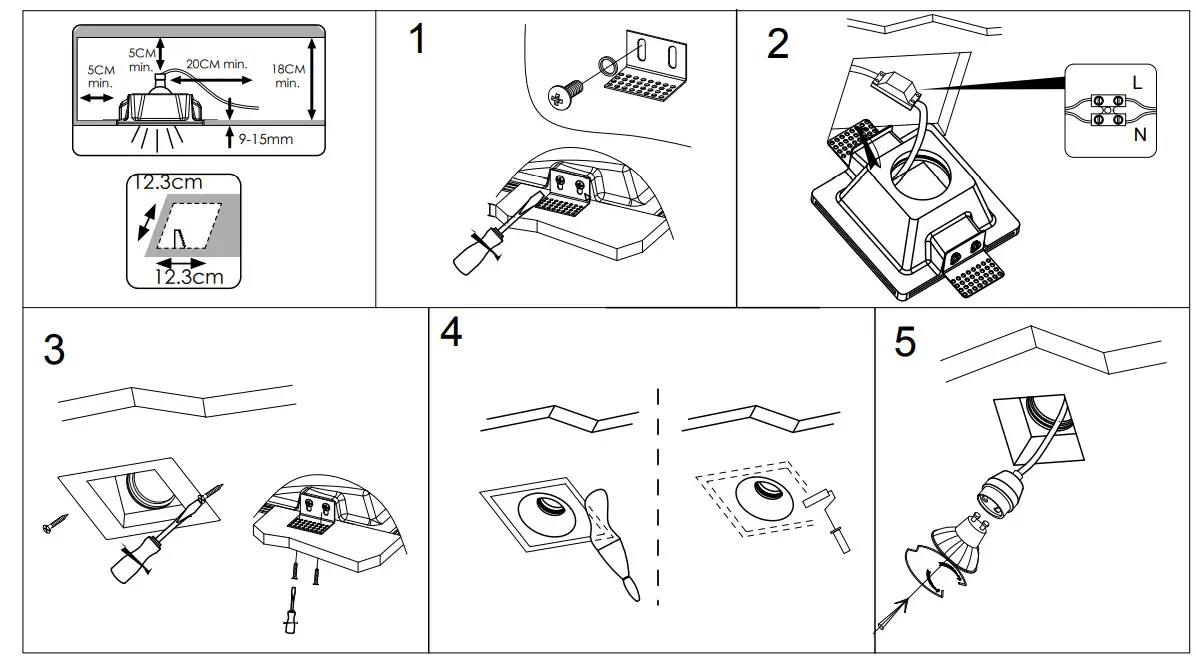 5CM min.

5CM min.

20CM min.

18CM min.

9-15mm

12.3cm

12.3cm

1

2

L

N

3

4

5